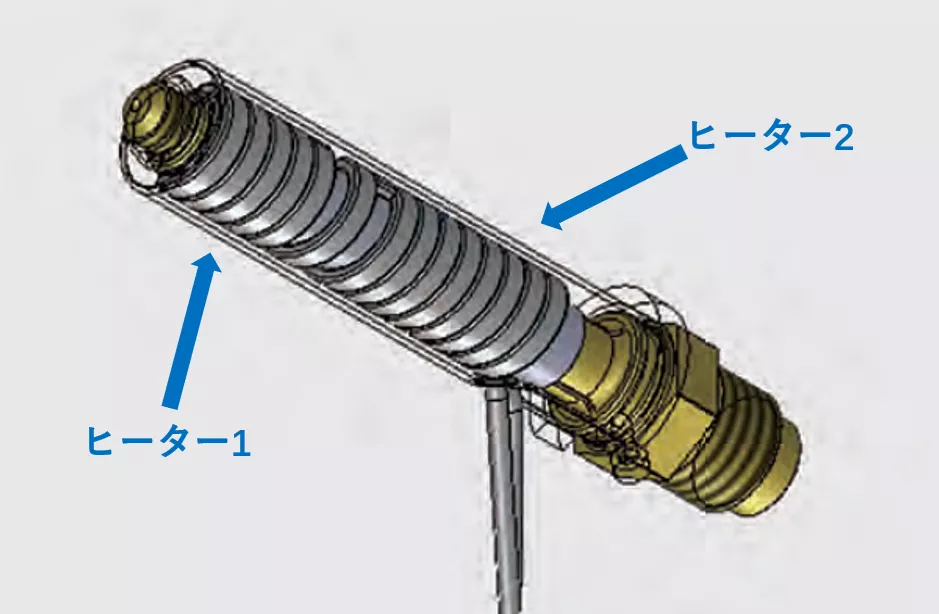 ヒーター2

ヒーター1